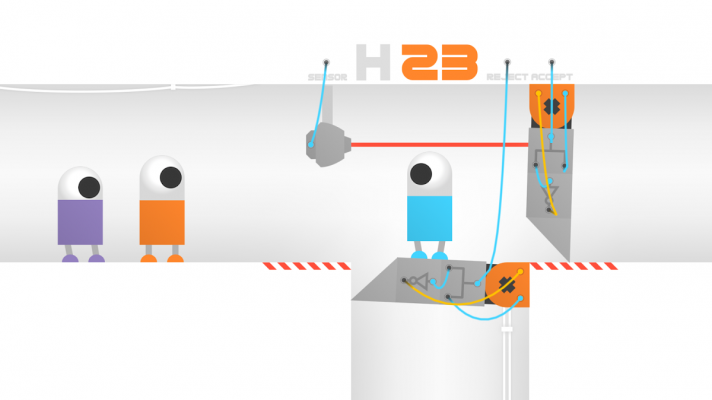 SENSOR H 23 REJECT ACCEPT