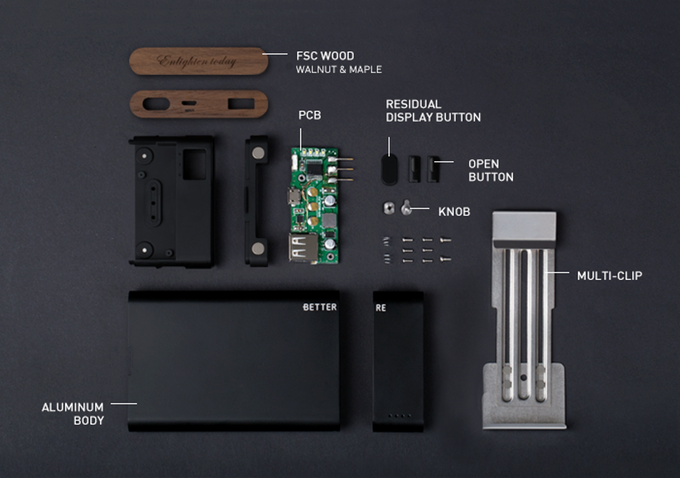 Enlighten today

FSC WOOD
WALNUT & MAPLE

PCB

RESIDUAL
DISPLAY BUTTON

OPEN
BUTTON

KNOB

MULTI-CLIP

BETTER

RE

ALUMINUM
BODY