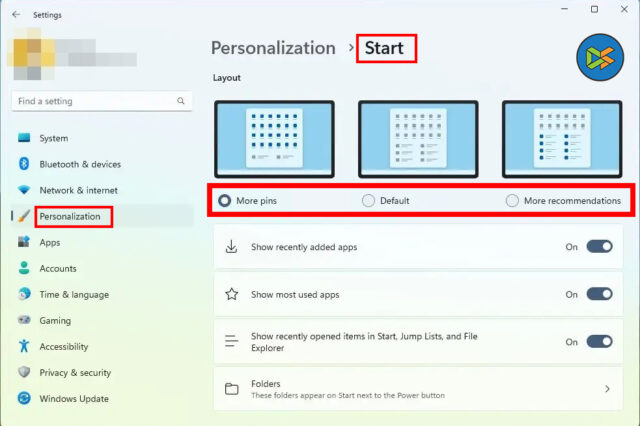 Settings

Find a setting

System

Bluetooth & devices

Network & internet

Personalization

Apps

Accounts

Time & language

Gaming

Accessibility

Privacy & security

Windows Update

Personalization > Start

Layout

More pins

Default

More recommendations

Show recently added apps

On

Show most used apps

On

Show recently opened items in Start, Jump Lists, and File Explorer

On

Folders

These folders appear on Start next to the Power button