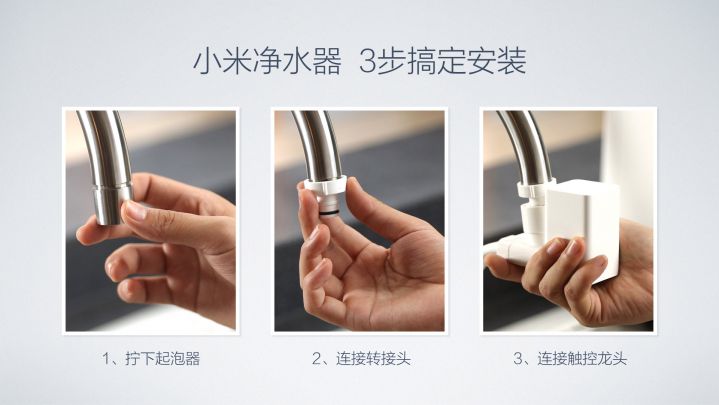 小米净水器 3步搞定安装

1、拧下起泡器

2、连接转接头

3、连接触控龙头